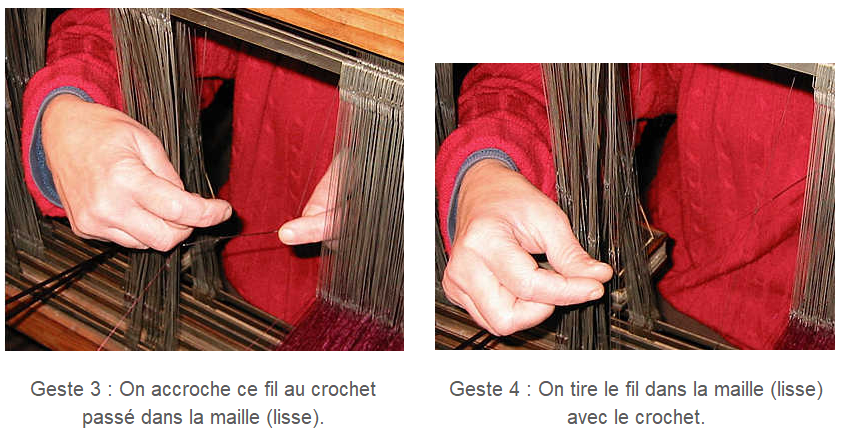 Geste 3 : On accroche ce fil au crochet passé dans la maille (lisse).

Geste 4 : On tire le fil dans la maille (lisse) avec le crochet.