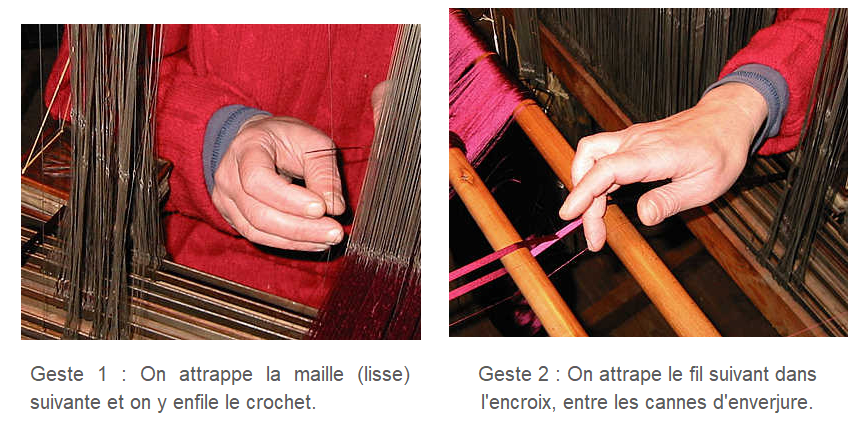 Geste 1 : On attrappe la maille (lisse) suivante et on y enfile le crochet.

Geste 2 : On attrape le fil suivant dans l'encroix, entre les cannes d'enverjure.