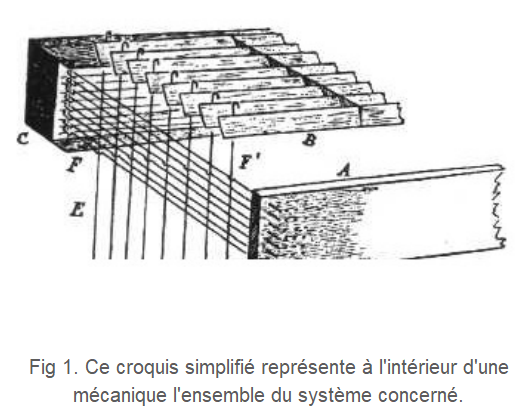 C
B
F
F'
A
E

Fig 1. Ce croquis simplifié représente à l'intérieur d'une mécanique l'ensemble du système concerné.